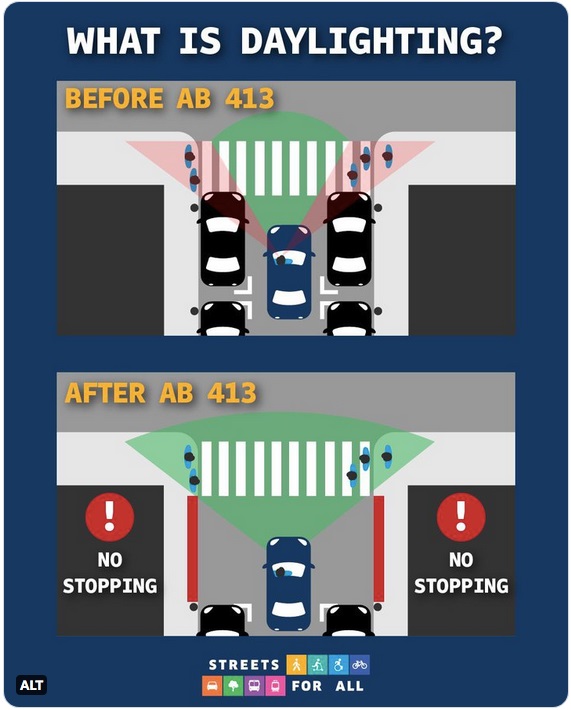 WHAT IS DAYLIGHTING?

BEFORE AB 413

AFTER AB 413

!
NO STOPPING

!
NO STOPPING

STREETS FOR ALL

ALT